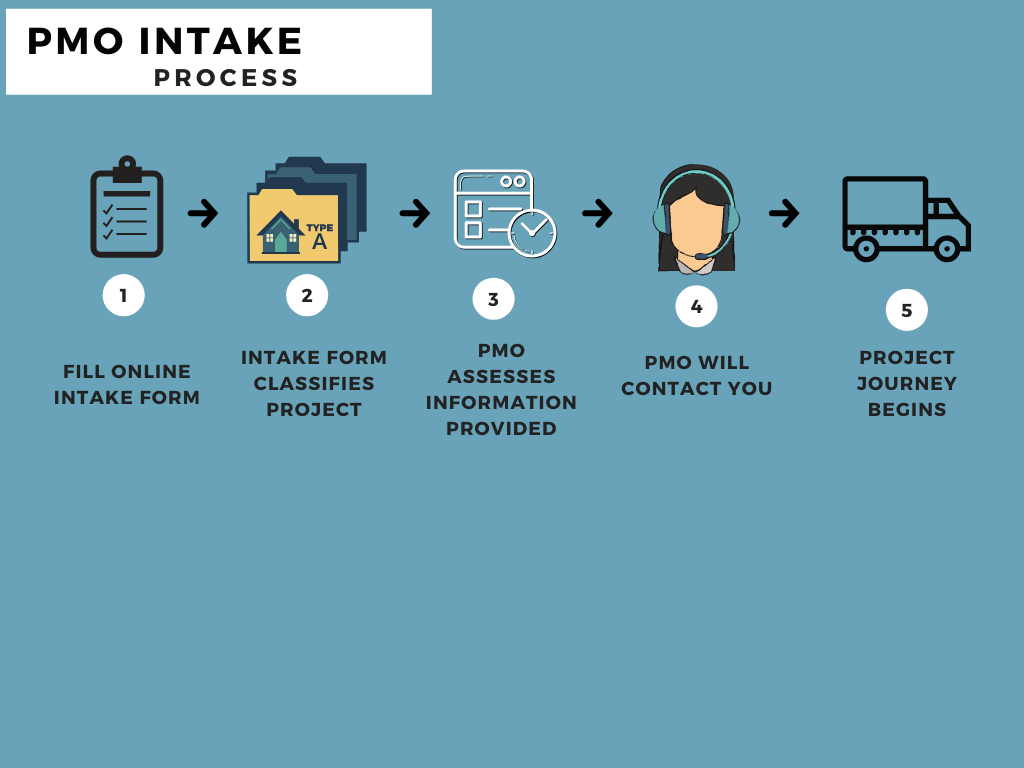 PMO INTAKE
PROCESS

TYPE
A

1

FILL ONLINE INTAKE FORM

2

INTAKE FORM CLASSIFIES PROJECT

3

PMO ASSESSES INFORMATION PROVIDED

4

PMO WILL CONTACT YOU

5

PROJECT JOURNEY BEGINS