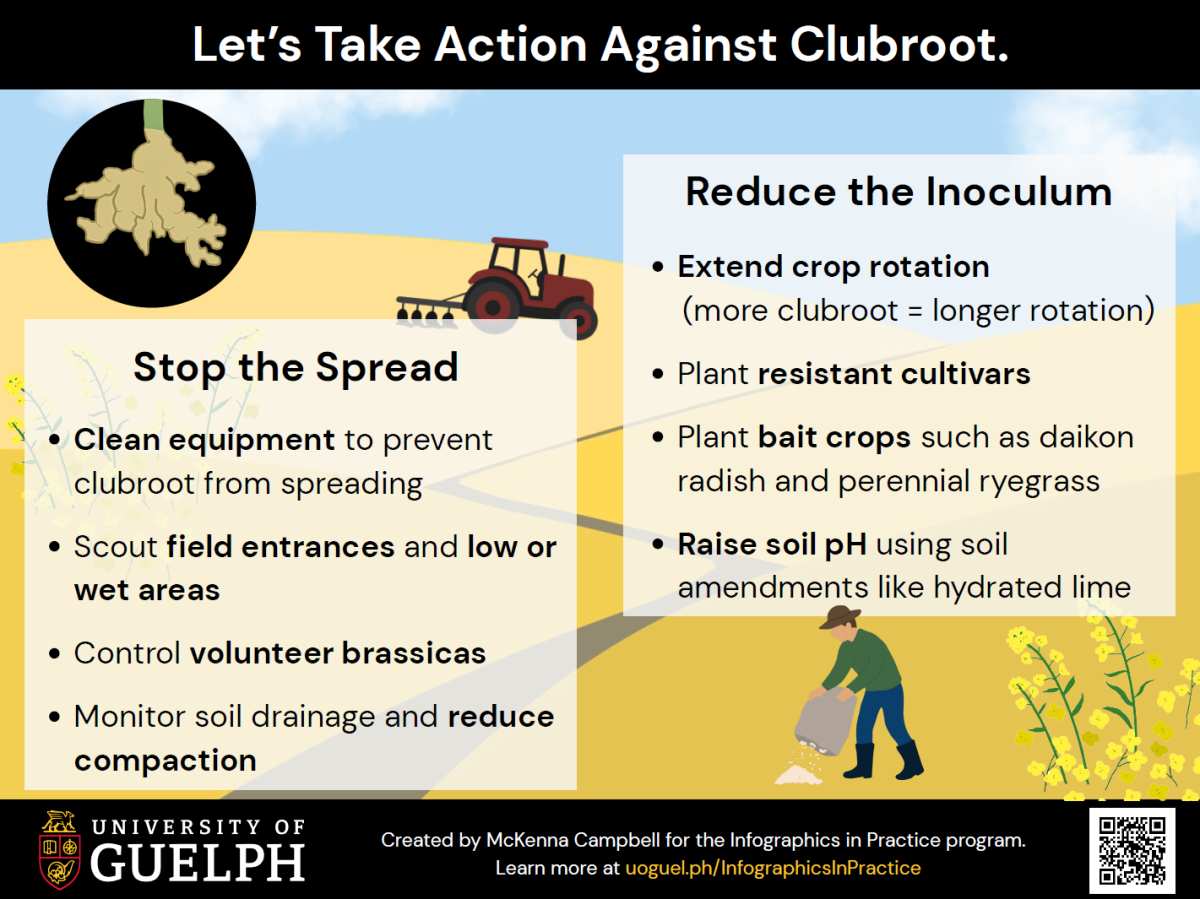 Let's Take Action Against Clubroot.

Stop the Spread

• Clean equipment to prevent clubroot from spreading

• Scout field entrances and low or wet areas

• Control volunteer brassicas

• Monitor soil drainage and reduce compaction

Reduce the Inoculum

• Extend crop rotation (more clubroot = longer rotation)

• Plant resistant cultivars

• Plant bait crops such as daikon radish and perennial ryegrass

• Raise soil pH using soil amendments like hydrated lime

UNIVERSITY OF GUELPH

Created by McKenna Campbell for the Infographics in Practice program.
Learn more at uoguel.ph/InfographicsInPractice